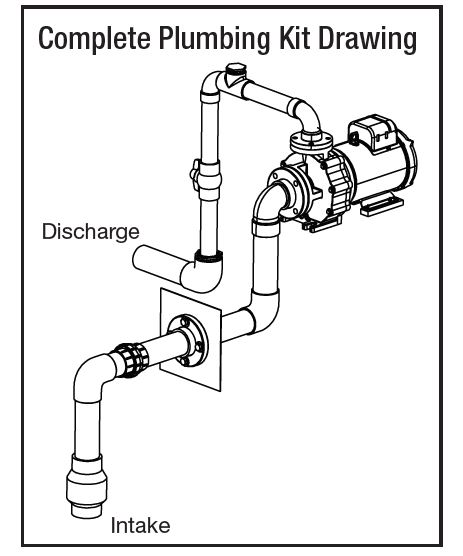 Complete Plumbing Kit Drawing

Discharge

Intake